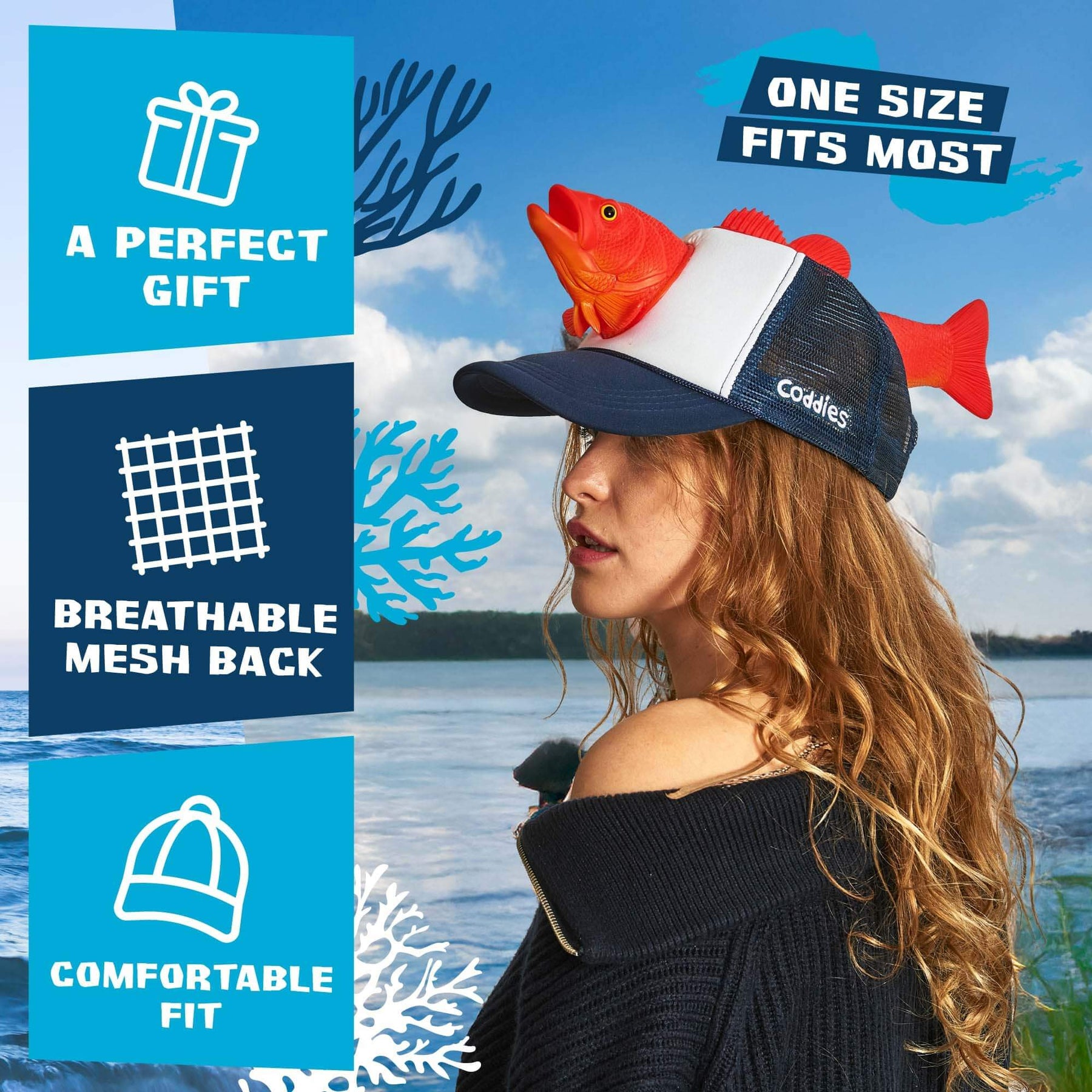 A PERFECT GIFT

BREATHABLE MESH BACK

COMFORTABLE FIT

ONE SIZE FITS MOST

Coddies